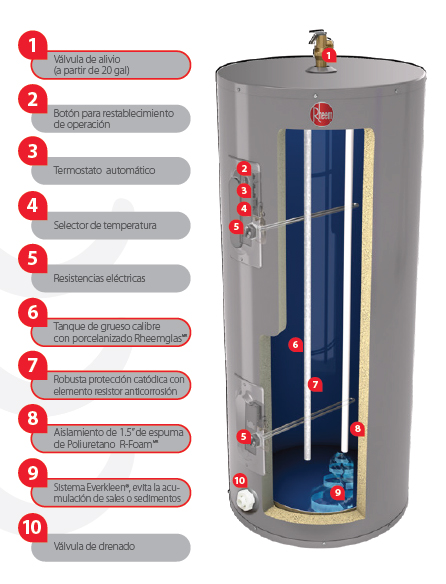 1
Válvula de alivio (a partir de 20 gal)

2
Botón para restablecimiento de operación

3
Termostato automático

4
Selector de temperatura

5
Resistencias eléctricas

6
Tanque de grueso calibre con porcelanizado Rheemglas℠

7
Robusta protección catódica con elemento resistor anticorrosión

8
Aislamiento de 1.5" de espuma de Poliuretano R-Foam℠

9
Sistema Everkleen®, evita la acumulación de sales o sedimentos

10
Válvula de drenado

1
Rheem
2
3
4
5
6
7
5
8
10
9