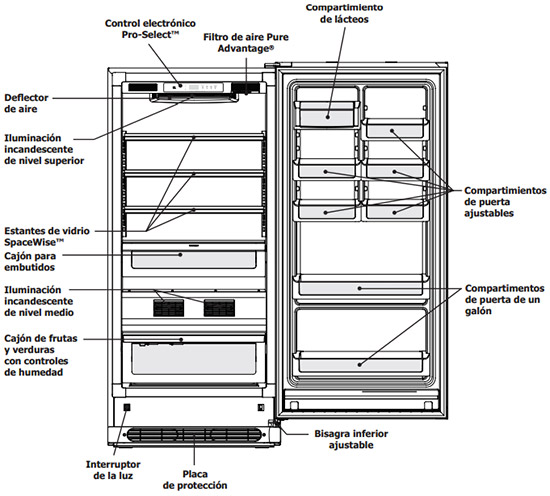 Control electrónico Pro-Select™

Filtro de aire Pure Advantage®

Compartimiento de lácteos

Deflector de aire

Iluminación incandescente de nivel superior

Estantes de vidrio SpaceWise™

Cajón para embutidos

Iluminación incandescente de nivel medio

Cajón de frutas y verduras con controles de humedad

Compartimientos de puerta ajustables

Compartimentos de puerta de un galón

Bisagra inferior ajustable

Interruptor de la luz

Placa de protección