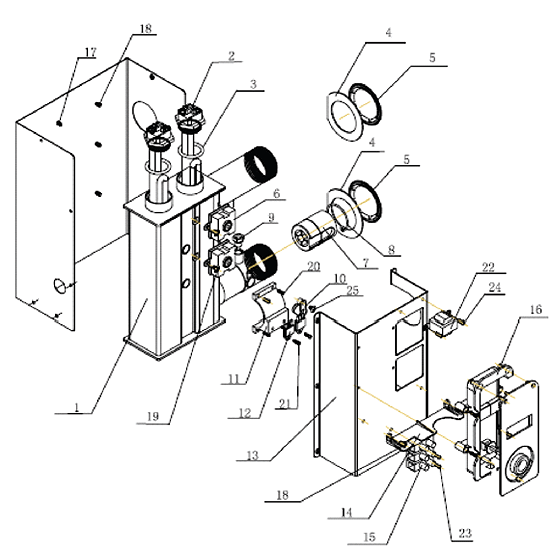 18
17
2
3
4
5
4
5
6
9
8
7
20
10
25
22
24
16
11
12
21
1
19
13
18
14
15
23